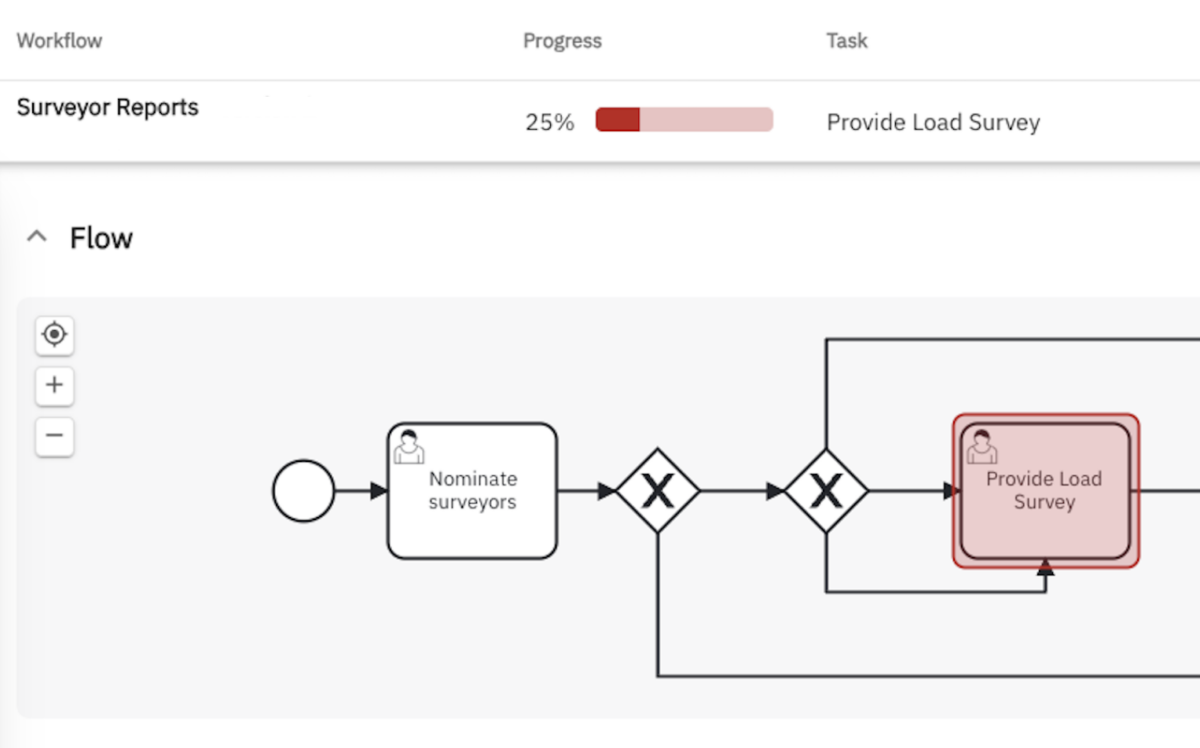 | Workflow | Progress | Task |
|---|---|---|
| Surveyor Reports | 25% | Provide Load Survey |

Flow

+

−

Nominate surveyors

X

X

Provide Load Survey